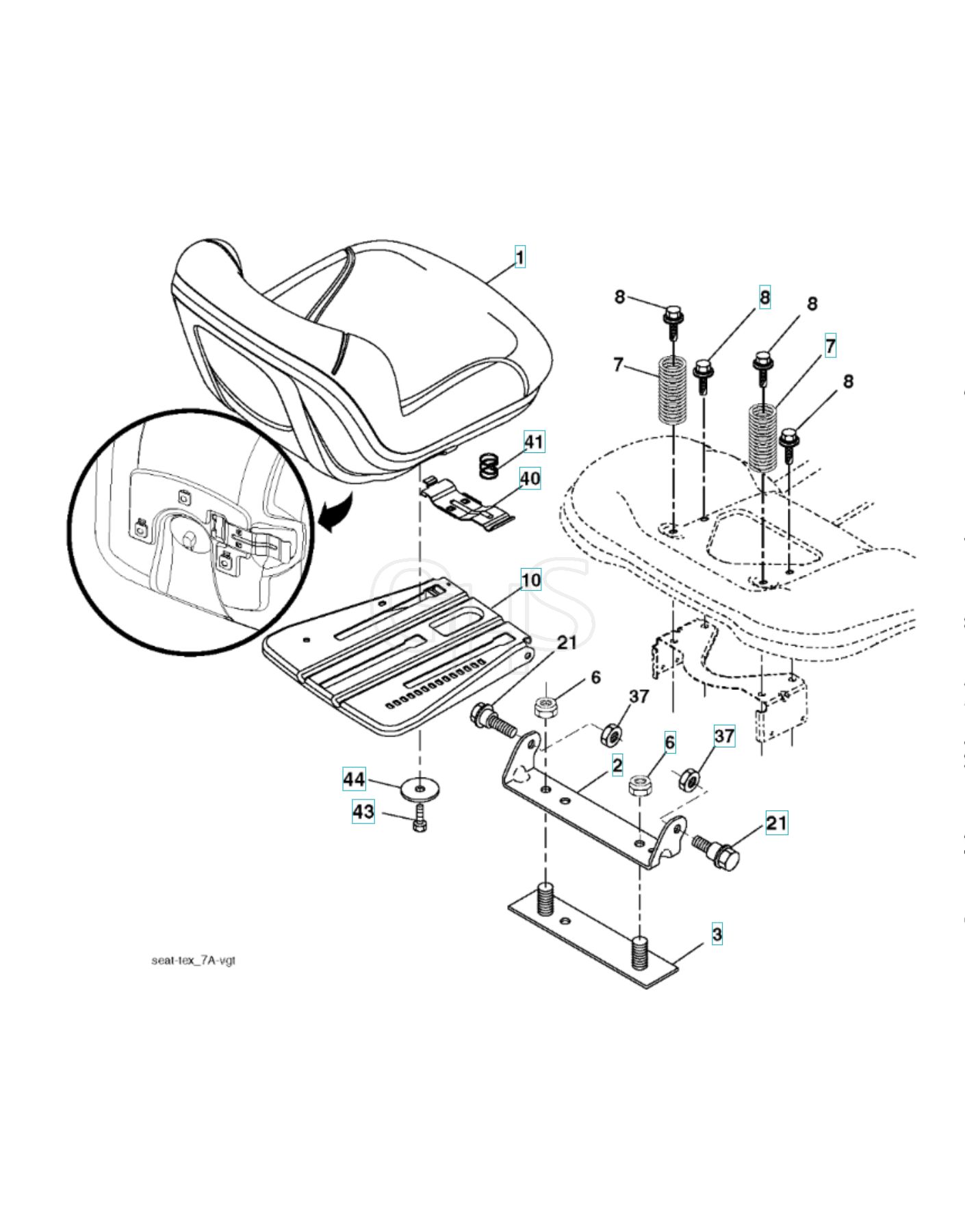 1
8
8
8
7
7
8
41
40
10
21
6
37
6
37
2
44
43
21
3
seat-tex_7A-vgt