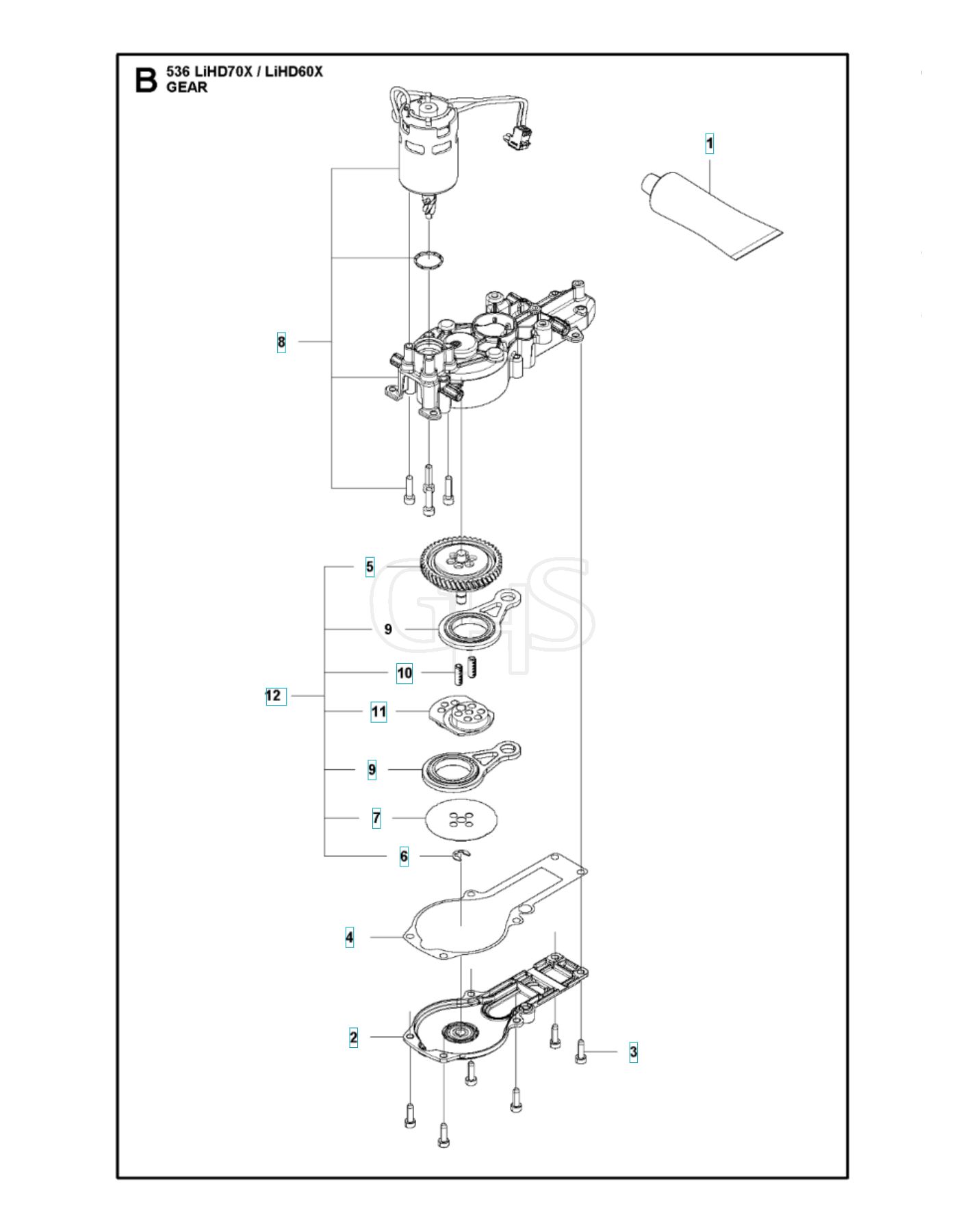 B 536 LiHD70X / LiHD60X
GEAR

1

8

5

9

10

12

11

9

7

6

4

2

3

GHS