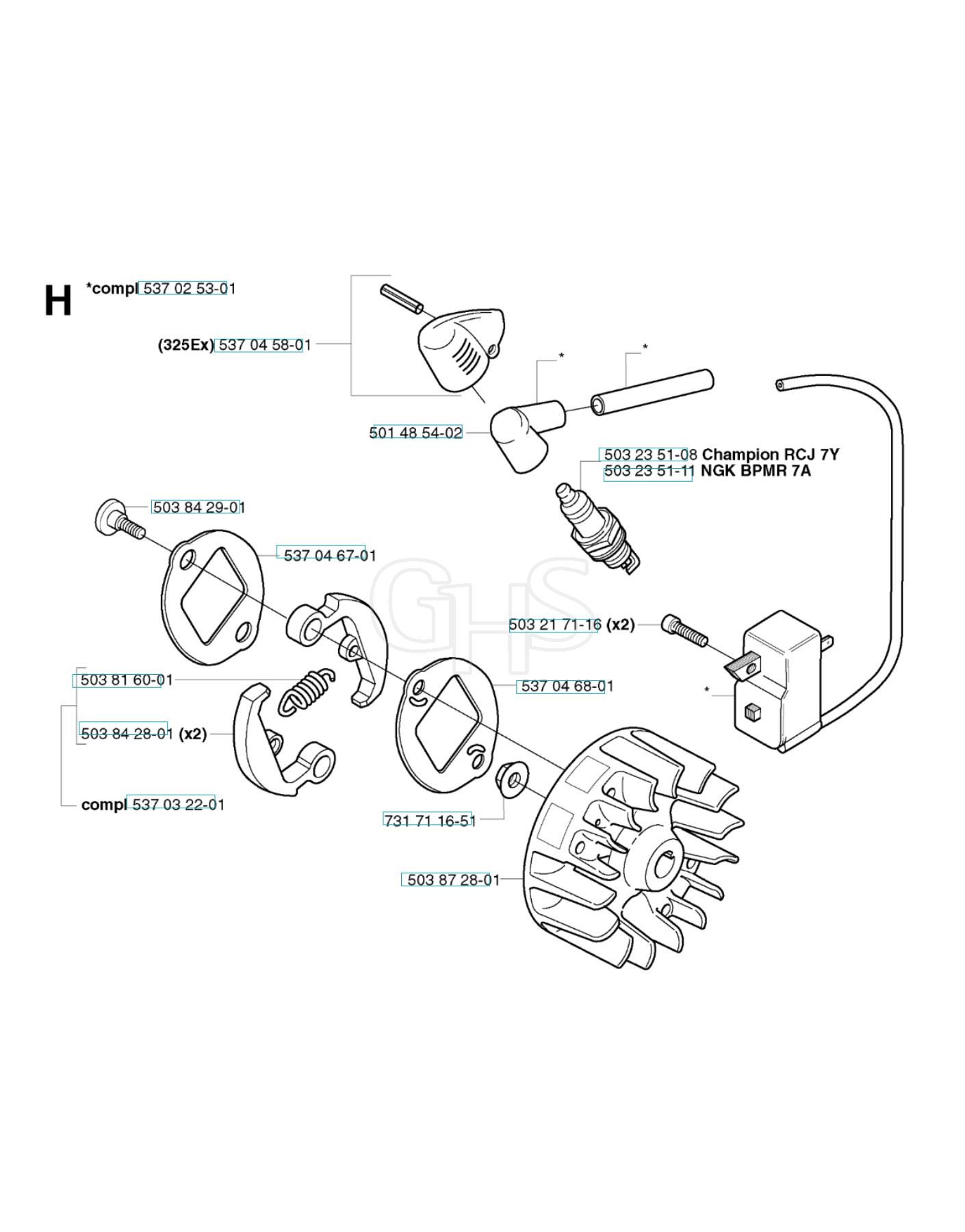 H *compl 537 02 53-01

(325Ex) 537 04 58-01

*

*

501 48 54-02

503 23 51-08 Champion RCJ 7Y
503 23 51-11 NGK BPMR 7A

503 84 29-01

537 04 67-01

GHS

503 21 71-16 (x2)

503 81 60-01

537 04 68-01

*

503 84 28-01 (x2)

compl 537 03 22-01

731 71 16-51

503 87 28-01